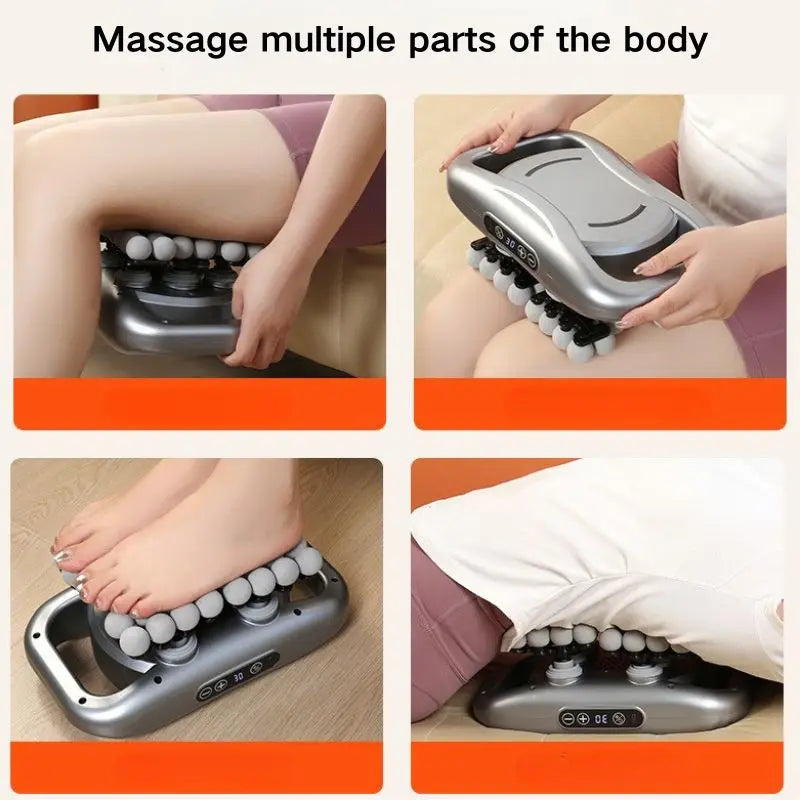 Massage multiple parts of the body

30

30

30